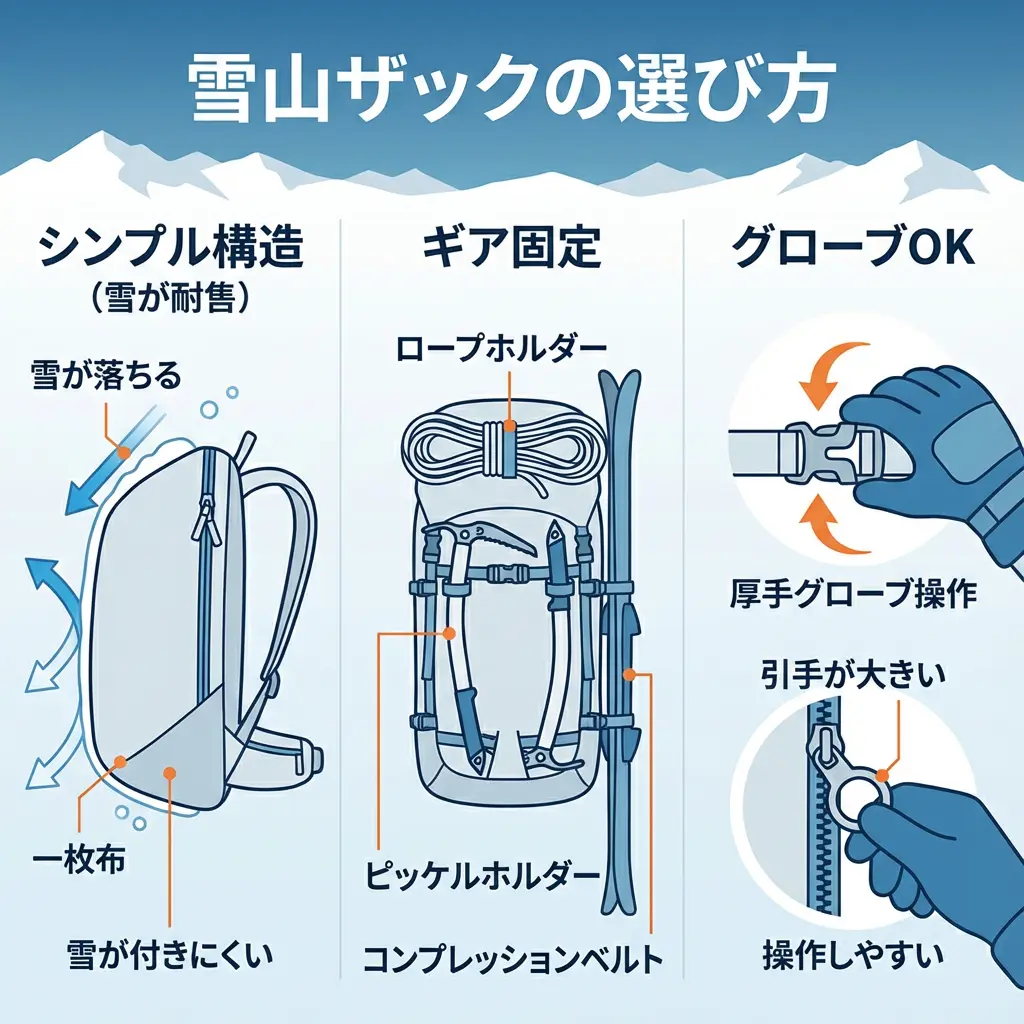 雪山ザックの選び方

シンプル構造
（雪が耐售）

雪が落ちる

一枚布

雪が付きにくい

ギア固定

ロープホルダー

ピッケルホルダー

コンプレッションベルト

グローブOK

厚手グローブ操作

引手が大きい

操作しやすい