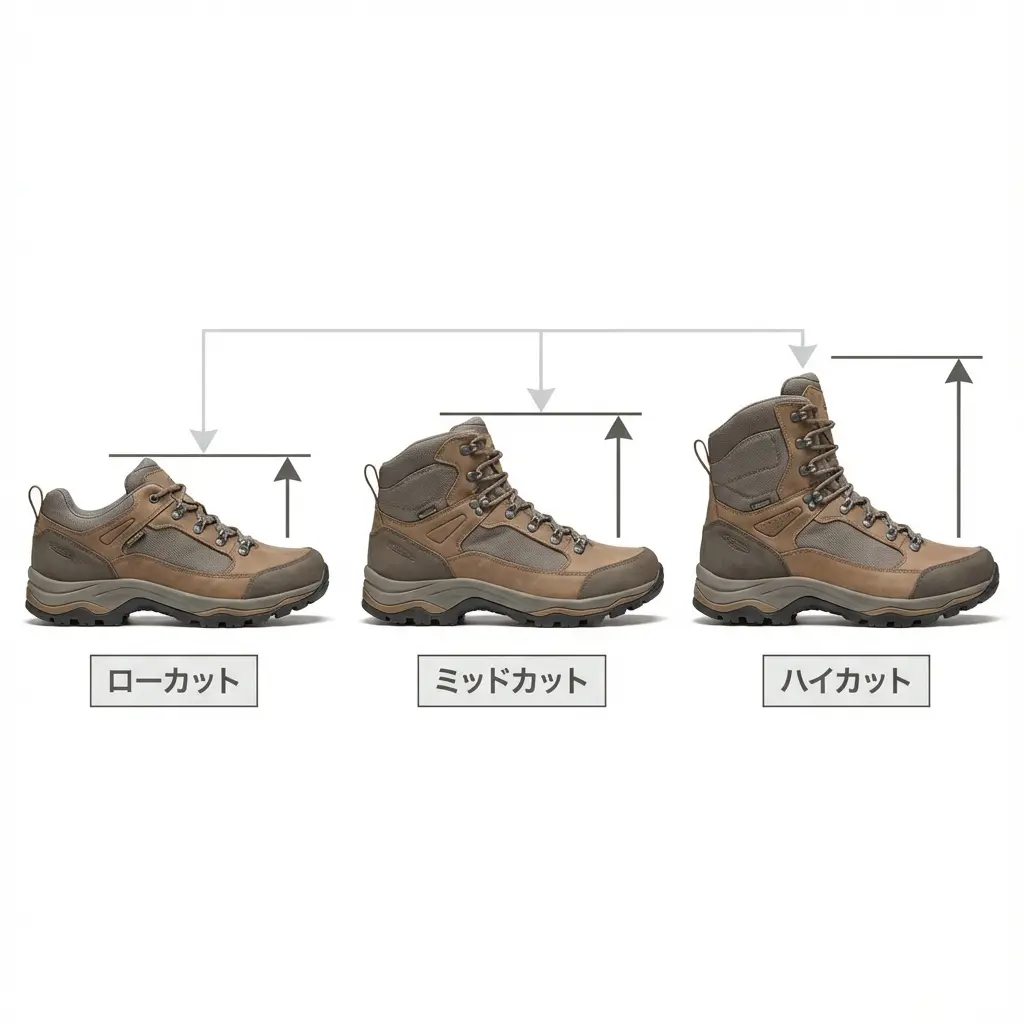 ローカット

ミッドカット

ハイカット