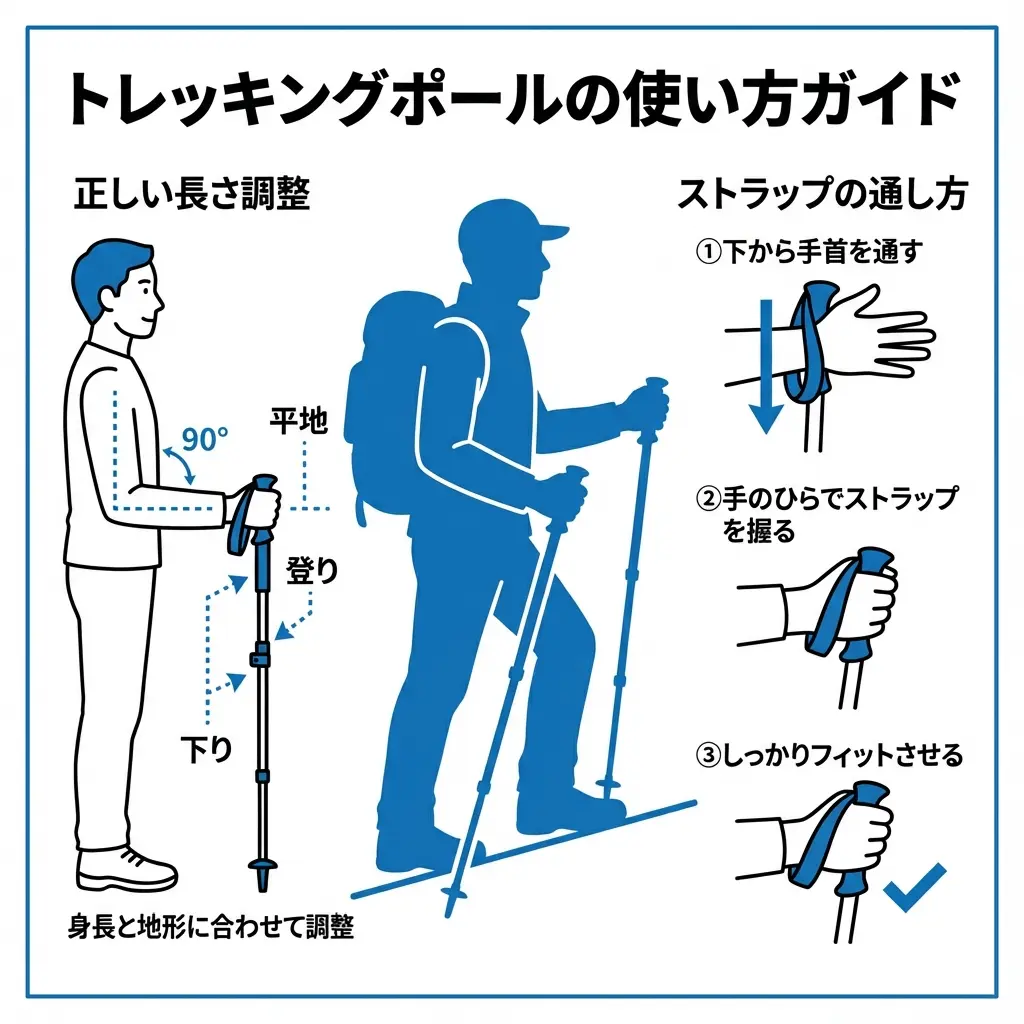 トレッキングポールの使い方ガイド

正しい長さ調整

90°

平地

登り

下り

身長と地形に合わせて調整

ストラップの通し方

①下から手首を通す

②手のひらでストラップを握る

③しっかりフィットさせる