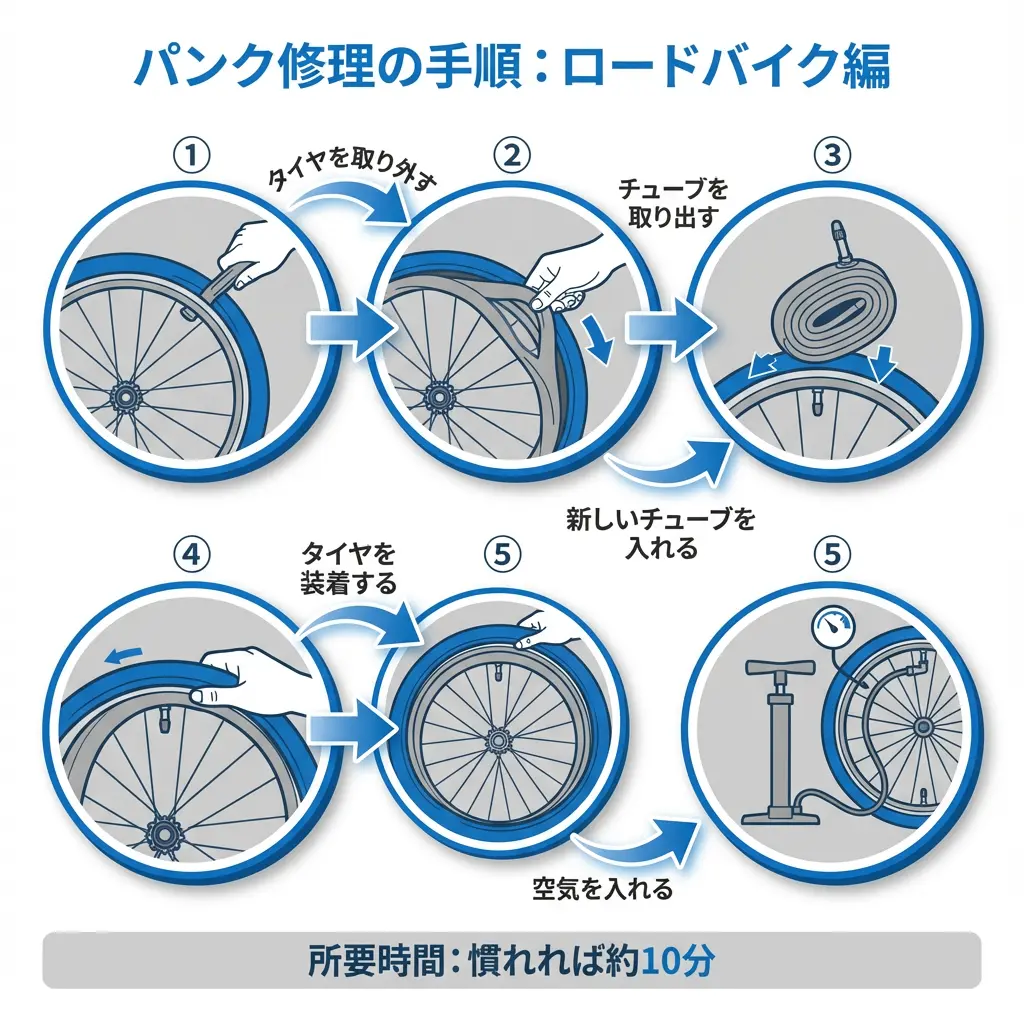 パンク修理の手順：ロードバイク編

①

タイヤを取り外す

②

チューブを取り出す

③

新しいチューブを入れる

④

タイヤを装着する

⑤

⑤

空気を入れる

所要時間：慣れれば約10分