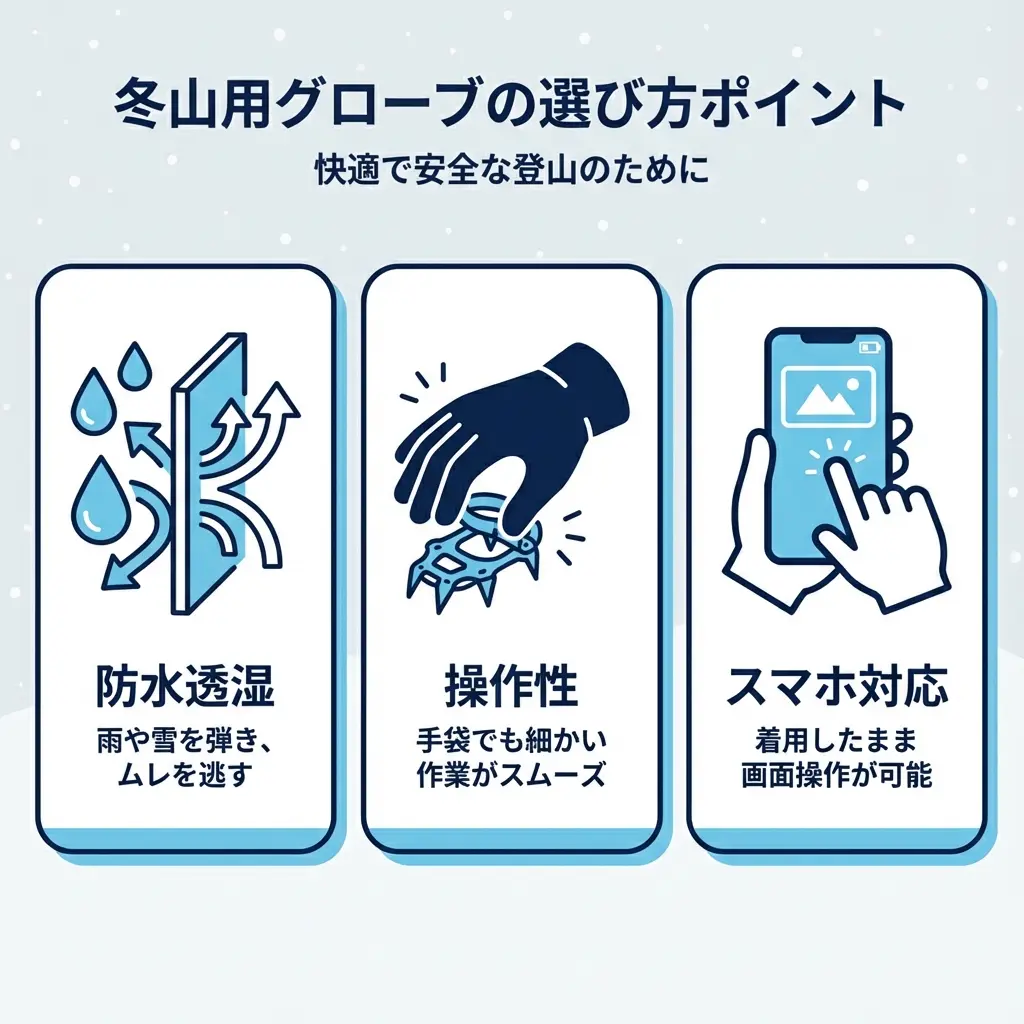 冬山用グローブの選び方ポイント

快適で安全な登山のために

防水透湿

雨や雪を弾き、ムレを逃す

操作性

手袋でも細かい作業がスムーズ

スマホ対応

着用したまま画面操作が可能