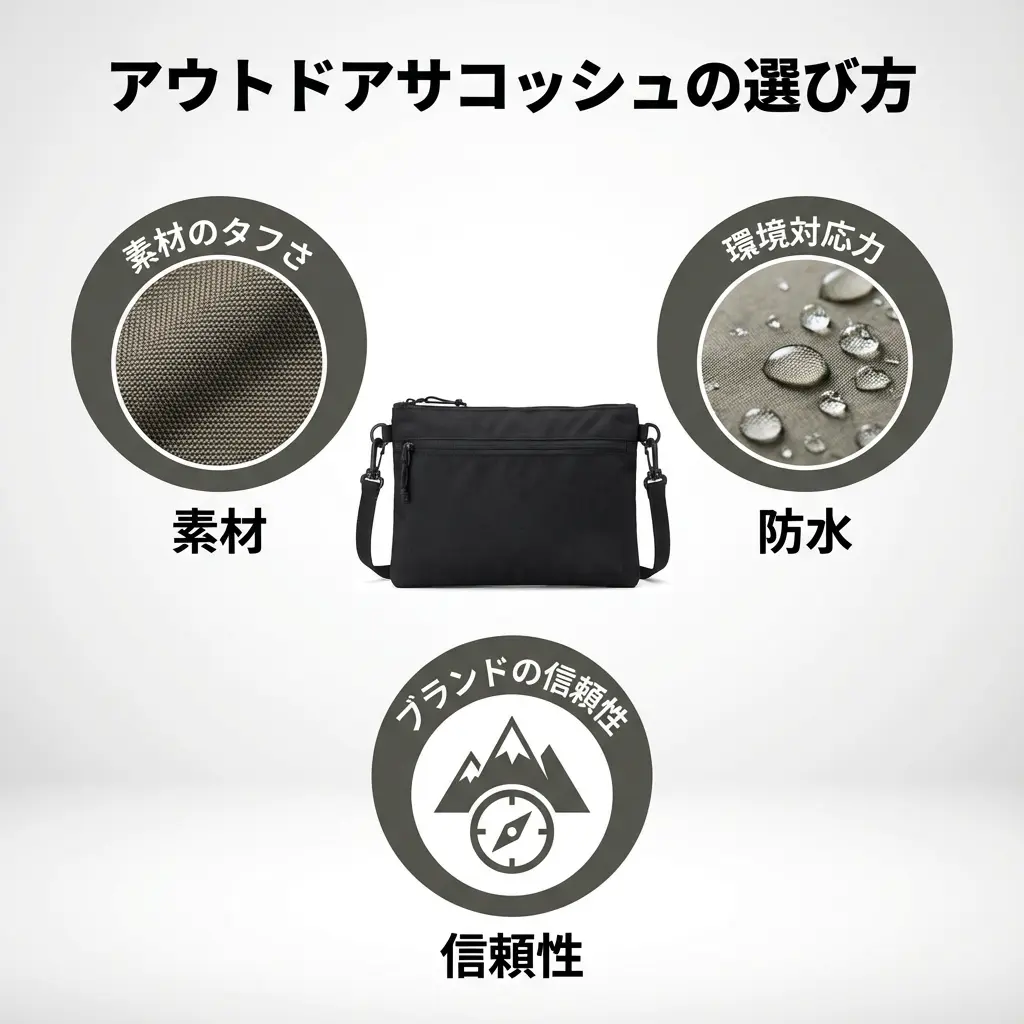 アウトドアサコッシュの選び方

素材のタフさ

素材

環境対応力

防水

ブランドの信頼性

信頼性